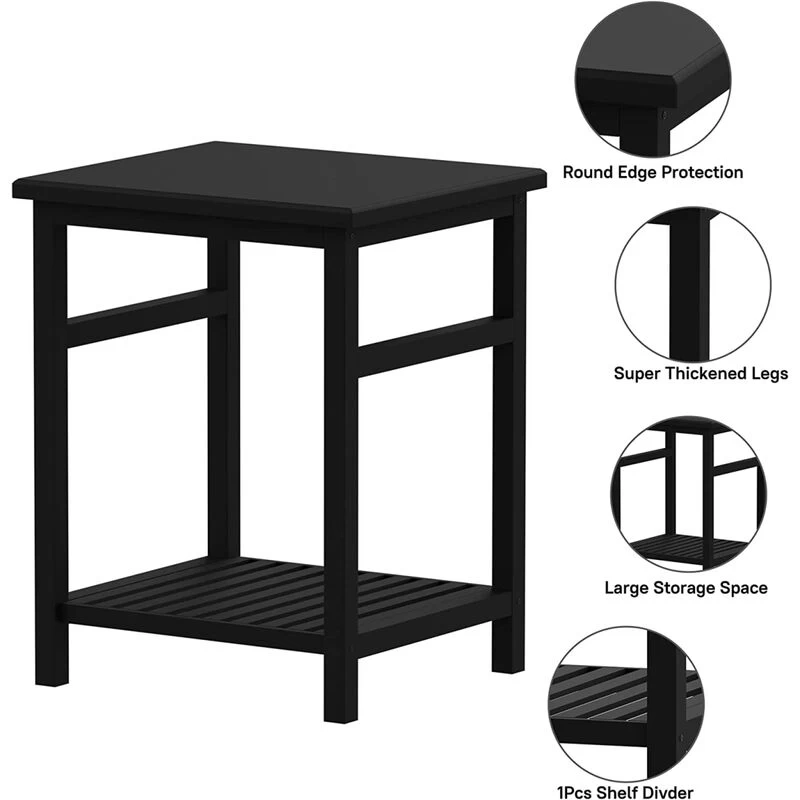 Round Edge Protection

Super Thickened Legs

Large Storage Space

1Pcs Shelf Divder